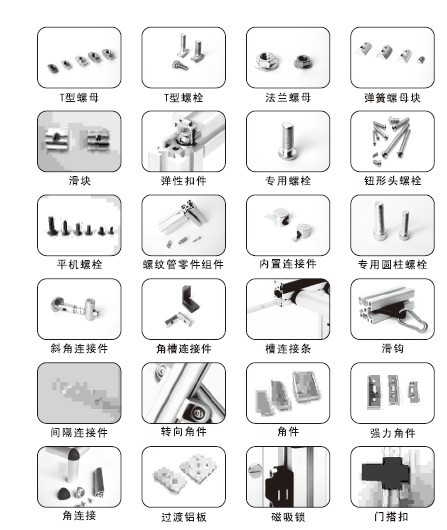 T型螺母

T型螺栓

法兰螺母

弹簧螺母块

滑块

弹性扣件

专用螺栓

钮形头螺栓

平机螺栓

螺纹管零件组件

内置连接件

专用圆柱螺栓

斜角连接件

角槽连接件

槽连接条

滑钩

间隔连接件

转向角件

角件

强力角件

角连接

过渡铝板

磁吸锁

门搭扣